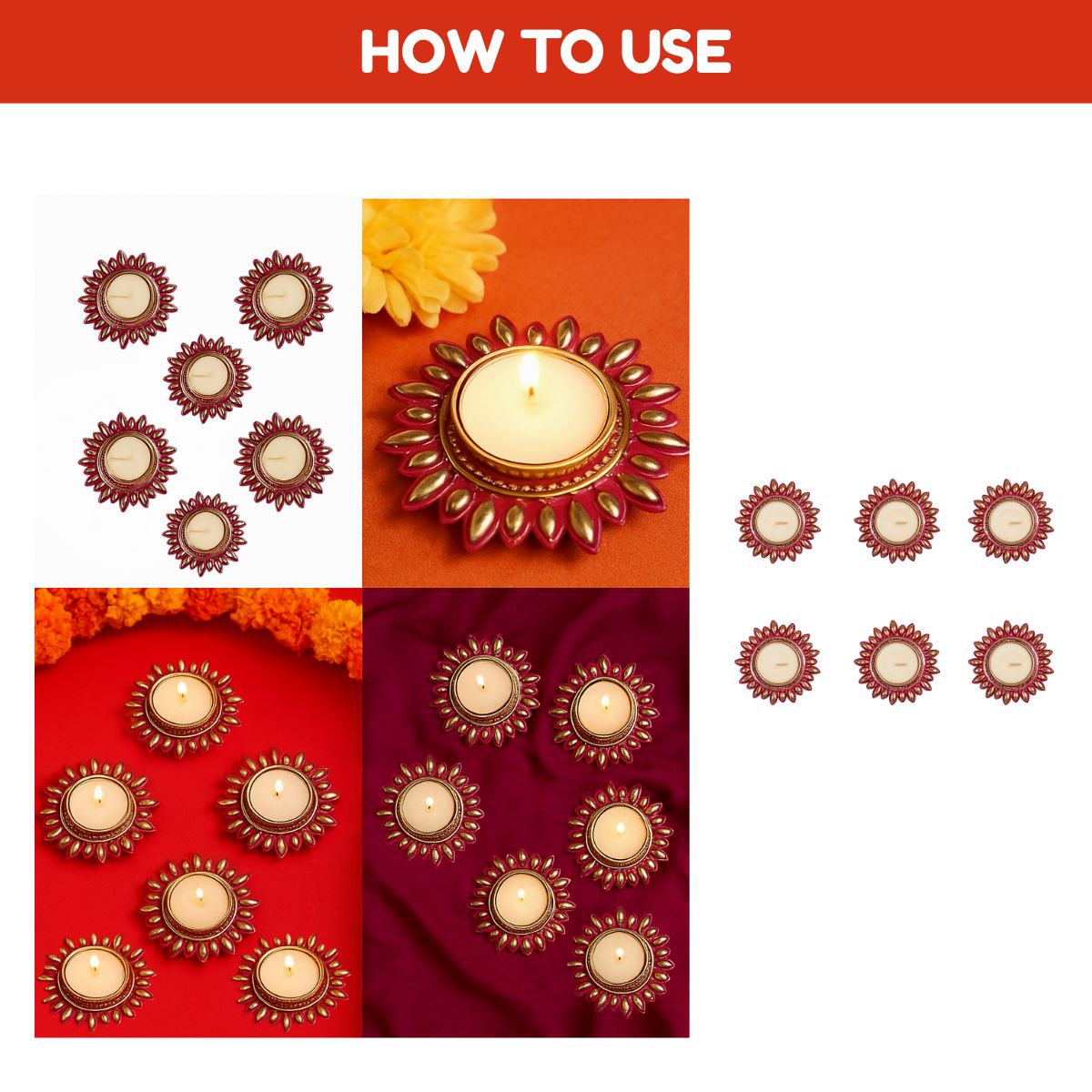 HOW TO USE